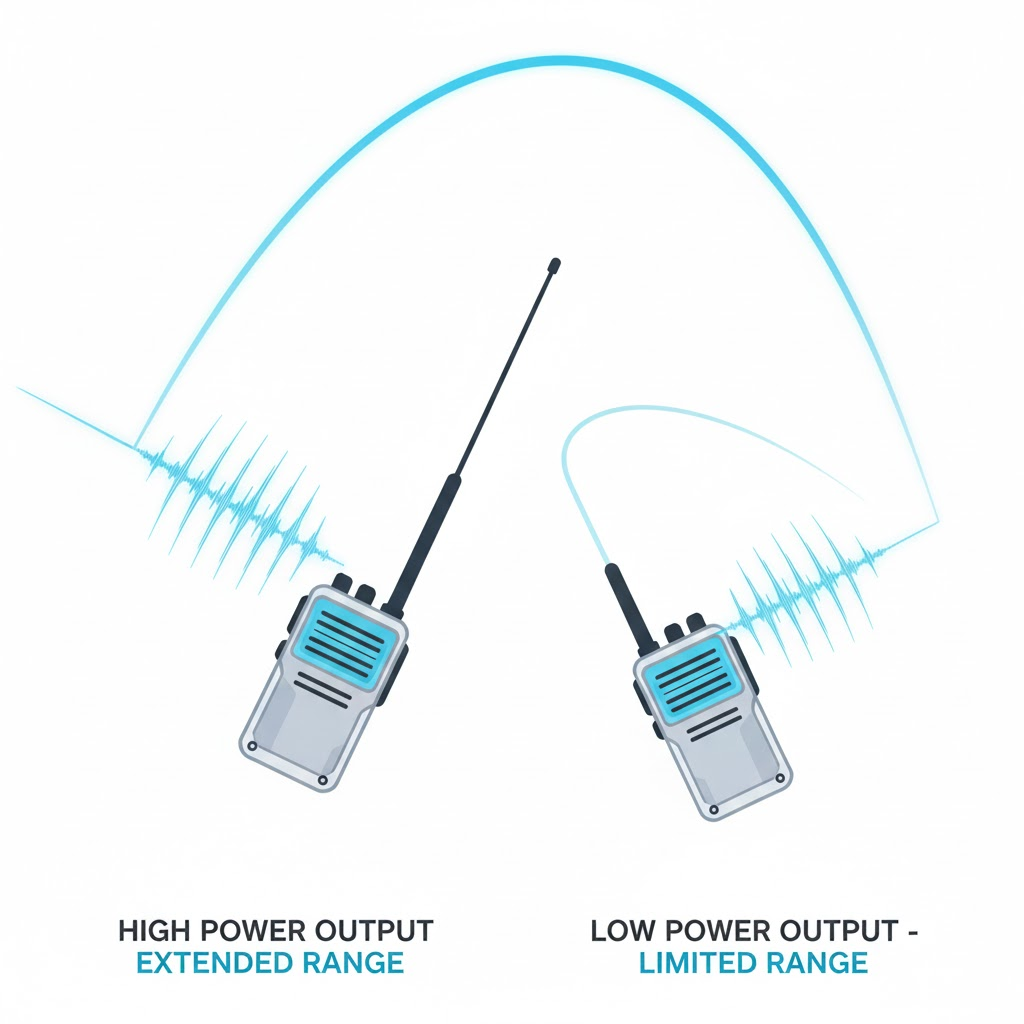 HIGH POWER OUTPUT
EXTENDED RANGE

LOW POWER OUTPUT -
LIMITED RANGE